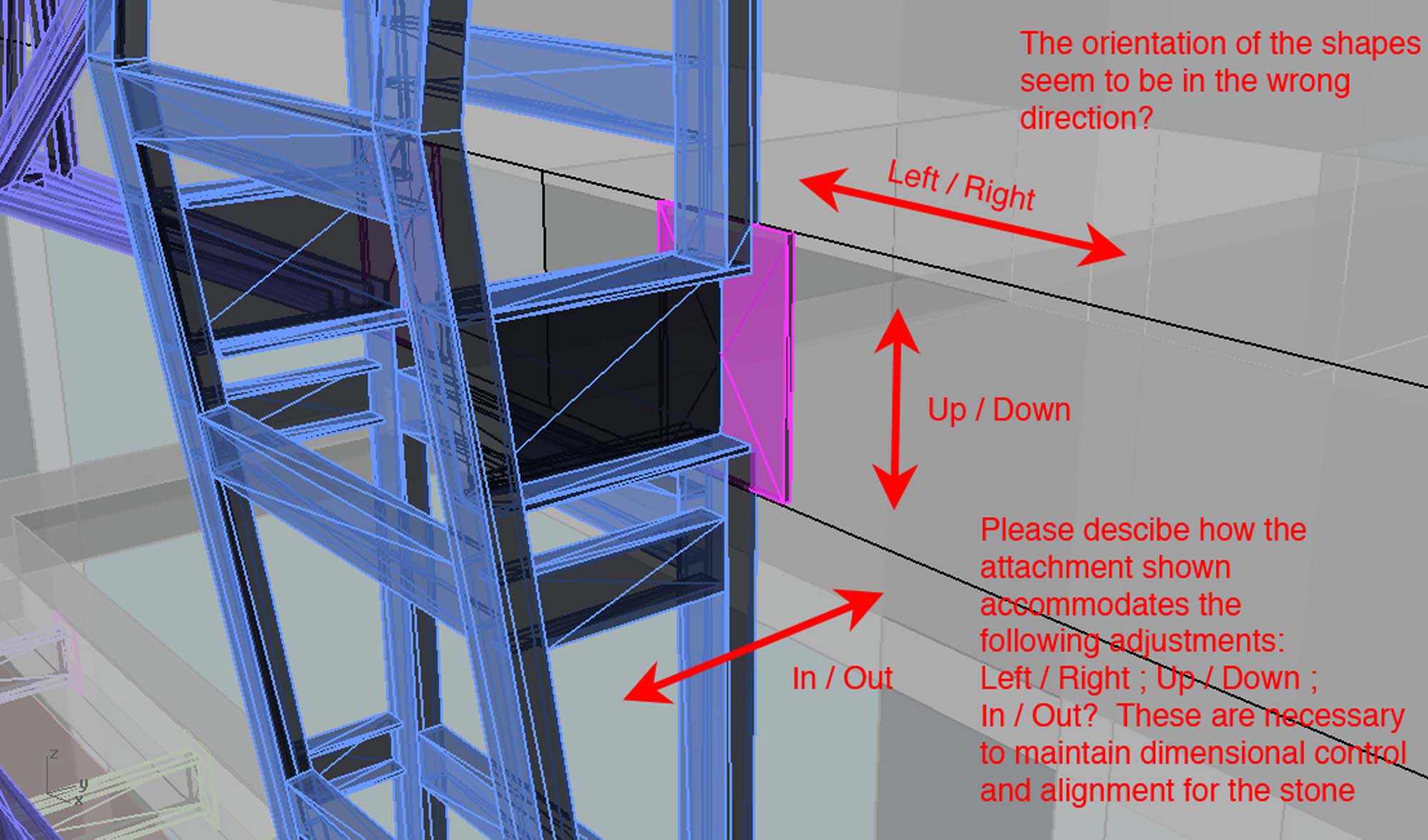 The orientation of the shapes seem to be in the wrong direction?

Left / Right

Up / Down

In / Out

Please descibe how the attachment shown accommodates the following adjustments: Left / Right ; Up / Down ; In / Out? These are necessary to maintain dimensional control and alignment for the stone

z
y
x